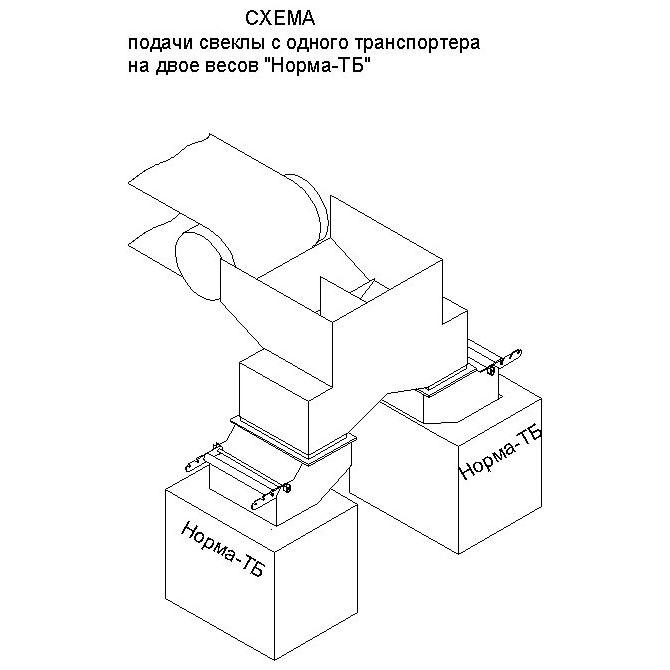 СХЕМА
подачи свеклы с одного транспортера
на двое весов "Норма-ТБ"

Норма-ТБ

Норма-ТБ